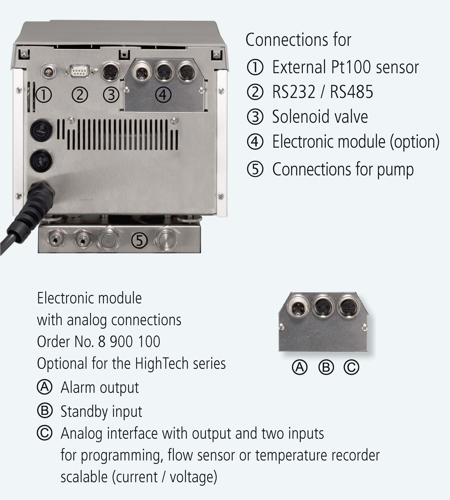 ① ② ③ ④

⑤

Connections for
① External Pt100 sensor
② RS232 / RS485
③ Solenoid valve
④ Electronic module (option)
⑤ Connections for pump

Electronic module with analog connections
Order No. 8 900 100
Optional for the HighTech series
Ⓐ Alarm output
Ⓑ Standby input
Ⓒ Analog interface with output and two inputs for programming, flow sensor or temperature recorder scalable (current / voltage)

Ⓐ Ⓑ Ⓒ