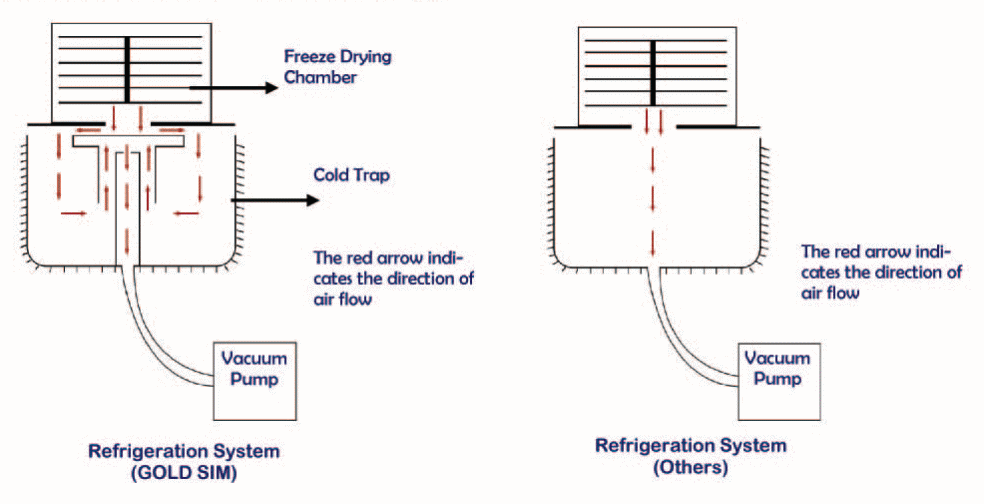 Freeze Drying Chamber

Cold Trap

The red arrow indicates the direction of air flow

Vacuum Pump

Refrigeration System (GOLD SIM)

The red arrow indicates the direction of air flow

Vacuum Pump

Refrigeration System (Others)