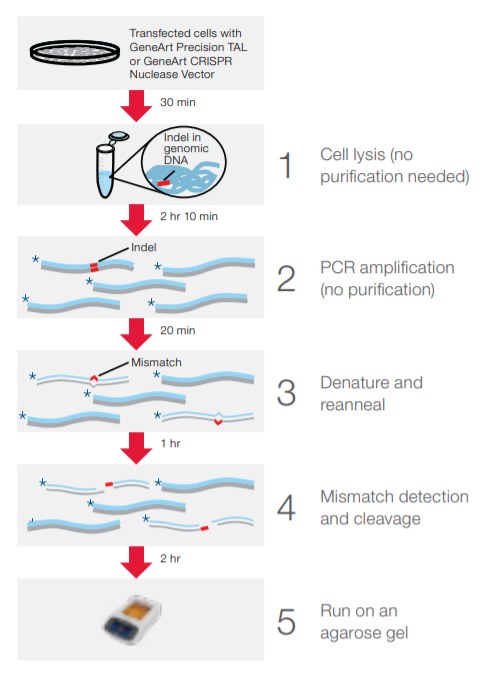 Transfected cells with GeneArt Precision TAL or GeneArt CRISPR Nuclease Vector

30 min

Indel in genomic DNA

1 Cell lysis (no purification needed)

2 hr 10 min

Indel

2 PCR amplification (no purification)

20 min

Mismatch

3 Denature and reanneal

1 hr

4 Mismatch detection and cleavage

2 hr

5 Run on an agarose gel